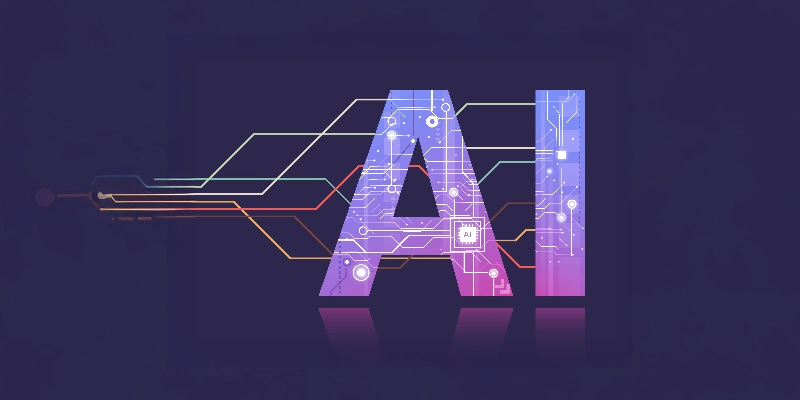 AI

AI